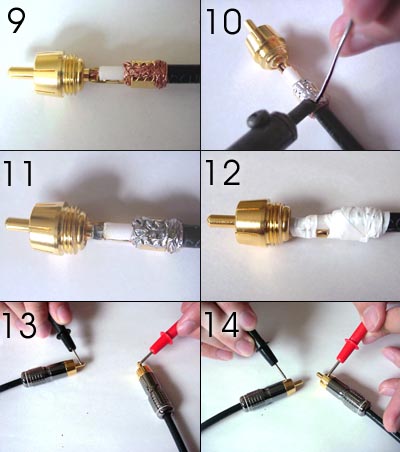 9
10
11
12
13
14